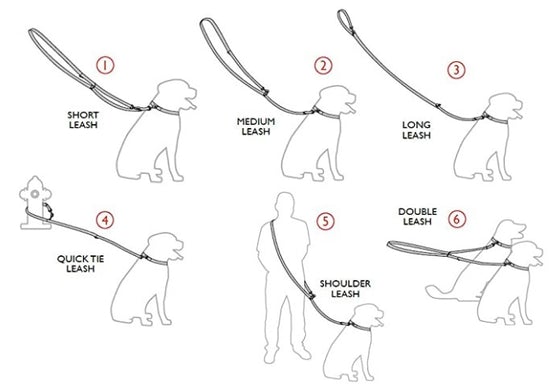 1
SHORT LEASH

2
MEDIUM LEASH

3
LONG LEASH

4
QUICK TIE LEASH

5
SHOULDER LEASH

DOUBLE LEASH
6