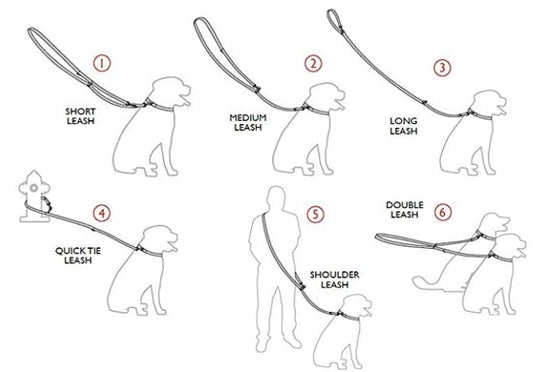 1
SHORT LEASH

2
MEDIUM LEASH

3
LONG LEASH

4
QUICK TIE LEASH

5
SHOULDER LEASH

DOUBLE LEASH
6